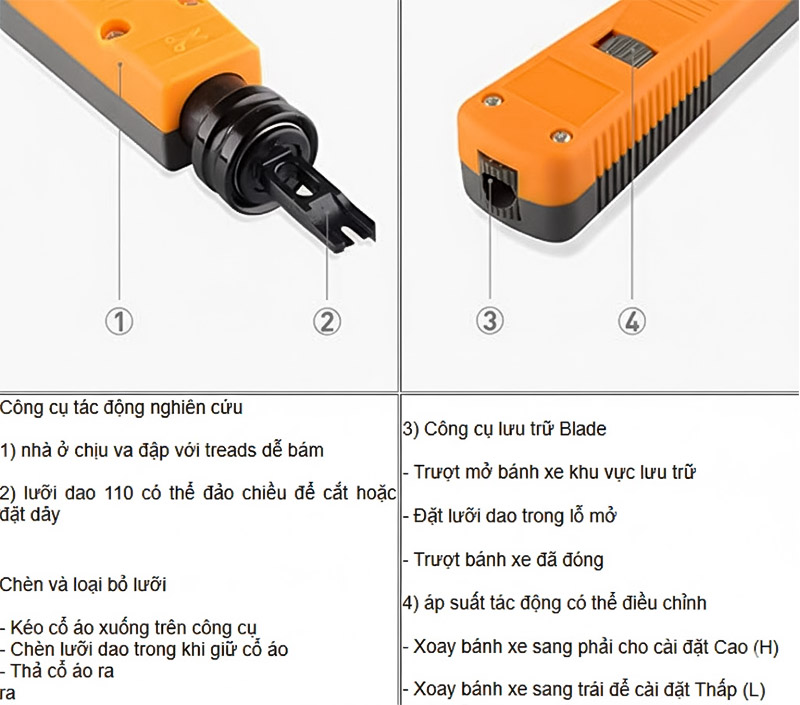 ①

②

③

④

Công cụ tác động nghiên cứu

1) nhà ở chịu va đập với treads dễ bám

2) lưỡi dao 110 có thể đảo chiều để cắt hoặc đặt dây

Chèn và loại bỏ lưỡi

- Kéo cổ áo xuống trên công cụ
- Chèn lưỡi dao trong khi giữ cổ áo
- Thả cổ áo ra
ra

3) Công cụ lưu trữ Blade

- Trượt mở bánh xe khu vực lưu trữ

- Đặt lưỡi dao trong lỗ mở

- Trượt bánh xe đã đóng

4) áp suất tác động có thể điều chỉnh

- Xoay bánh xe sang phải cho cài đặt Cao (H)

- Xoay bánh xe sang trái để cài đặt Thấp (L)